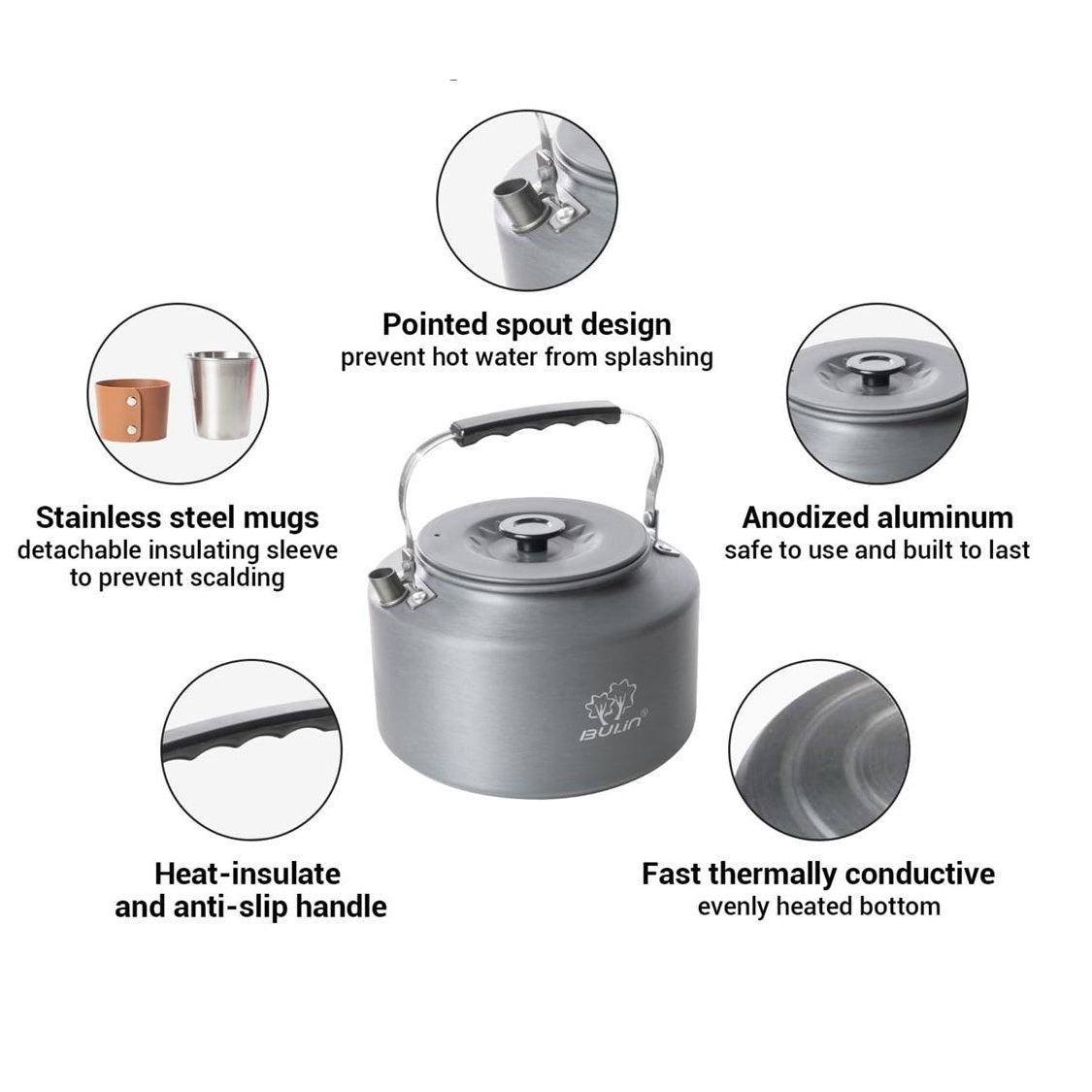 Pointed spout design
prevent hot water from splashing

Stainless steel mugs
detachable insulating sleeve to prevent scalding

Anodized aluminum
safe to use and built to last

BULIN®

Heat-insulate and anti-slip handle

Fast thermally conductive
evenly heated bottom