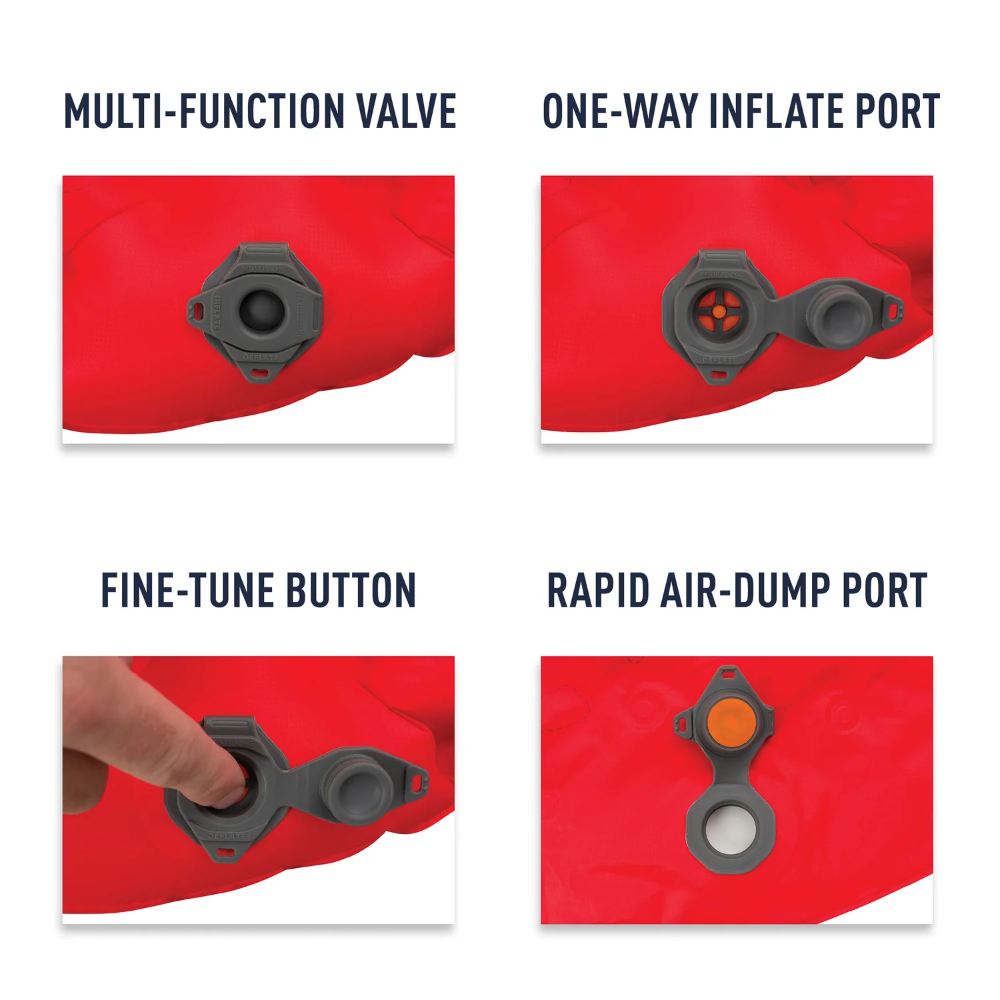 MULTI-FUNCTION VALVE

ONE-WAY INFLATE PORT

FINE-TUNE BUTTON

RAPID AIR-DUMP PORT